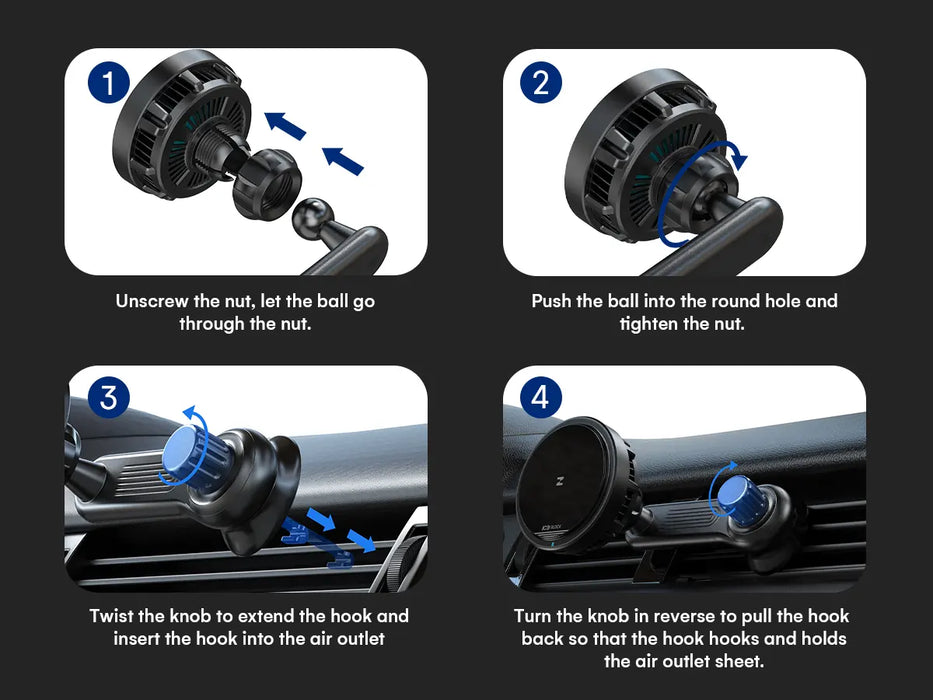 1

Unscrew the nut, let the ball go through the nut.

2

Push the ball into the round hole and tighten the nut.

3

Twist the knob to extend the hook and insert the hook into the air outlet

4

Turn the knob in reverse to pull the hook back so that the hook hooks and holds the air outlet sheet.