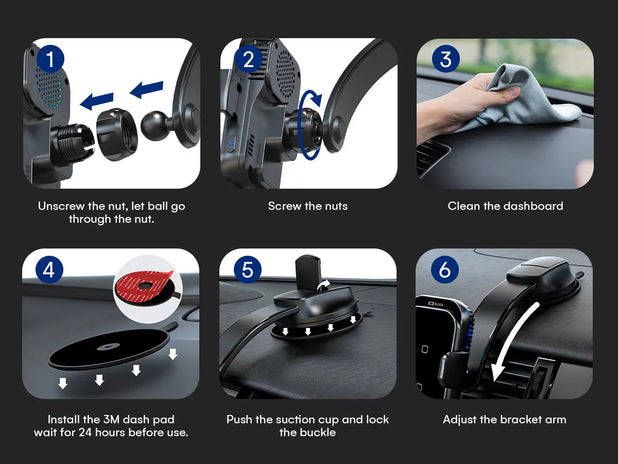 1

Unscrew the nut, let ball go through the nut.

2

Screw the nuts

3

Clean the dashboard

4

Install the 3M dash pad wait for 24 hours before use.

5

Push the suction cup and lock the buckle

6

Adjust the bracket arm