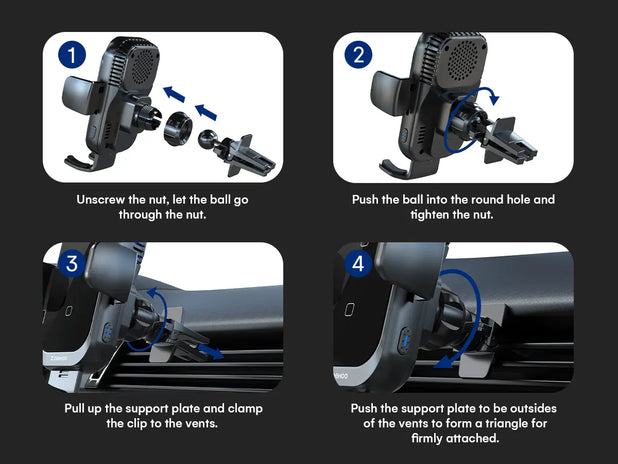 1

Unscrew the nut, let the ball go through the nut.

2

Push the ball into the round hole and tighten the nut.

3

Pull up the support plate and clamp the clip to the vents.

4

Push the support plate to be outsides of the vents to form a triangle for firmly attached.