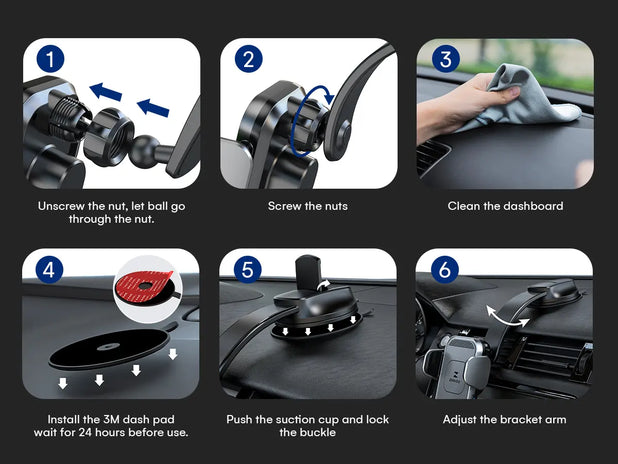 1

Unscrew the nut, let ball go through the nut.

2

Screw the nuts

3

Clean the dashboard

4

Install the 3M dash pad wait for 24 hours before use.

5

Push the suction cup and lock the buckle

6

Adjust the bracket arm