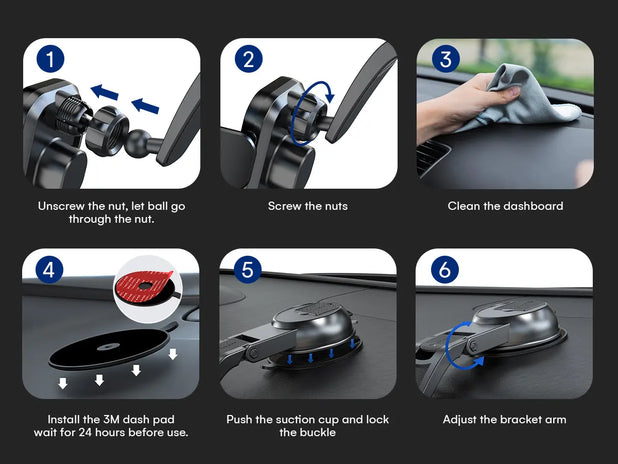 1

Unscrew the nut, let ball go through the nut.

2

Screw the nuts

3

Clean the dashboard

4

Install the 3M dash pad wait for 24 hours before use.

5

Push the suction cup and lock the buckle

6

Adjust the bracket arm