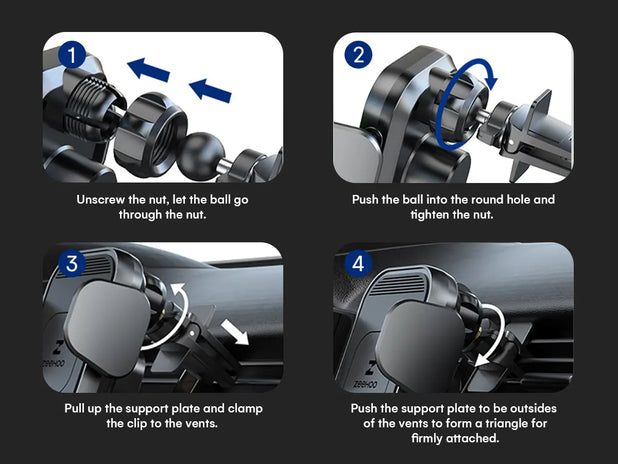 1

Unscrew the nut, let the ball go through the nut.

2

Push the ball into the round hole and tighten the nut.

3

Z
ZEEHOO

Pull up the support plate and clamp the clip to the vents.

4

Z
ZEEHOO

Push the support plate to be outsides of the vents to form a triangle for firmly attached.