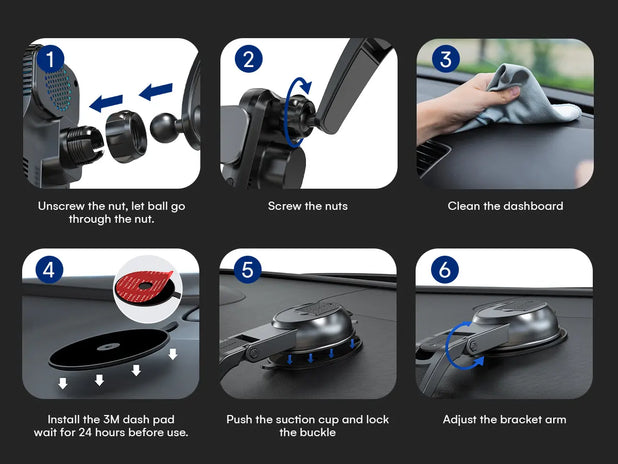 1

Unscrew the nut, let ball go through the nut.

2

Screw the nuts

3

Clean the dashboard

4

Install the 3M dash pad wait for 24 hours before use.

5

Push the suction cup and lock the buckle

6

Adjust the bracket arm